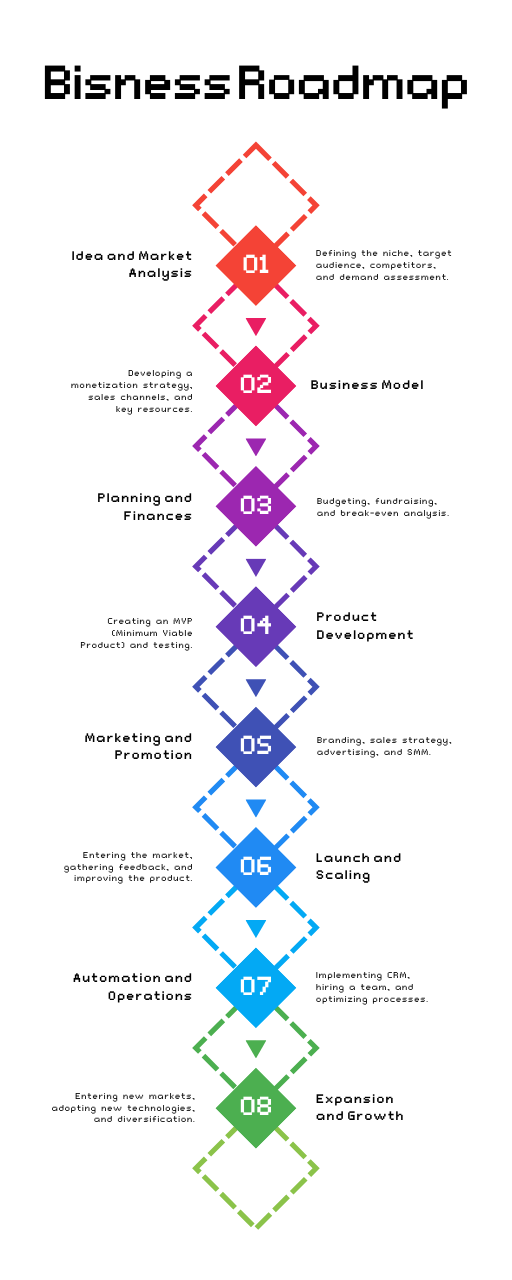 Bisness Roadmap

Idea and Market Analysis

01

Defining the niche, target audience, competitors, and demand assessment.

Developing a monetization strategy, sales channels, and key resources.

02

Business Model

Planning and Finances

03

Budgeting, fundraising, and break-even analysis.

Creating an MVP (Minimum Viable Product) and testing.

04

Product Development

Marketing and Promotion

05

Branding, sales strategy, advertising, and SMM.

Entering the market, gathering feedback, and improving the product.

06

Launch and Scaling

Automation and Operations

07

Implementing CRM, hiring a team, and optimizing processes.

Entering new markets, adopting new technologies, and diversification.

08

Expansion and Growth