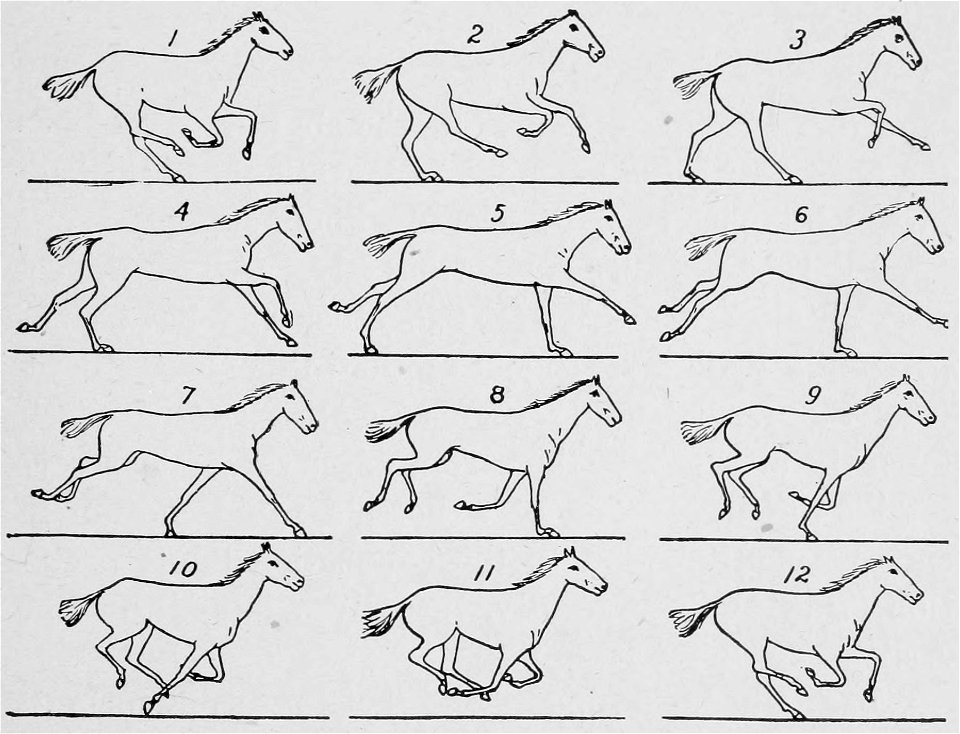 1
2
3
4
5
6
7
8
9
10
11
12